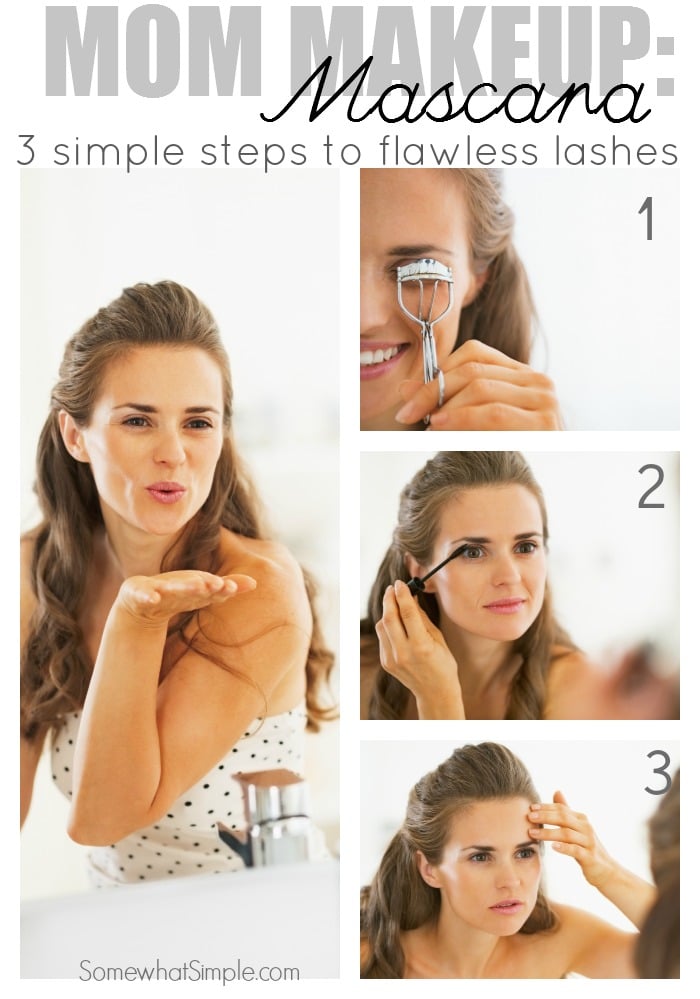 MOM MAKEUP:
Mascara
3 simple steps to flawless lashes

1

2

3

SomewhatSimple.com