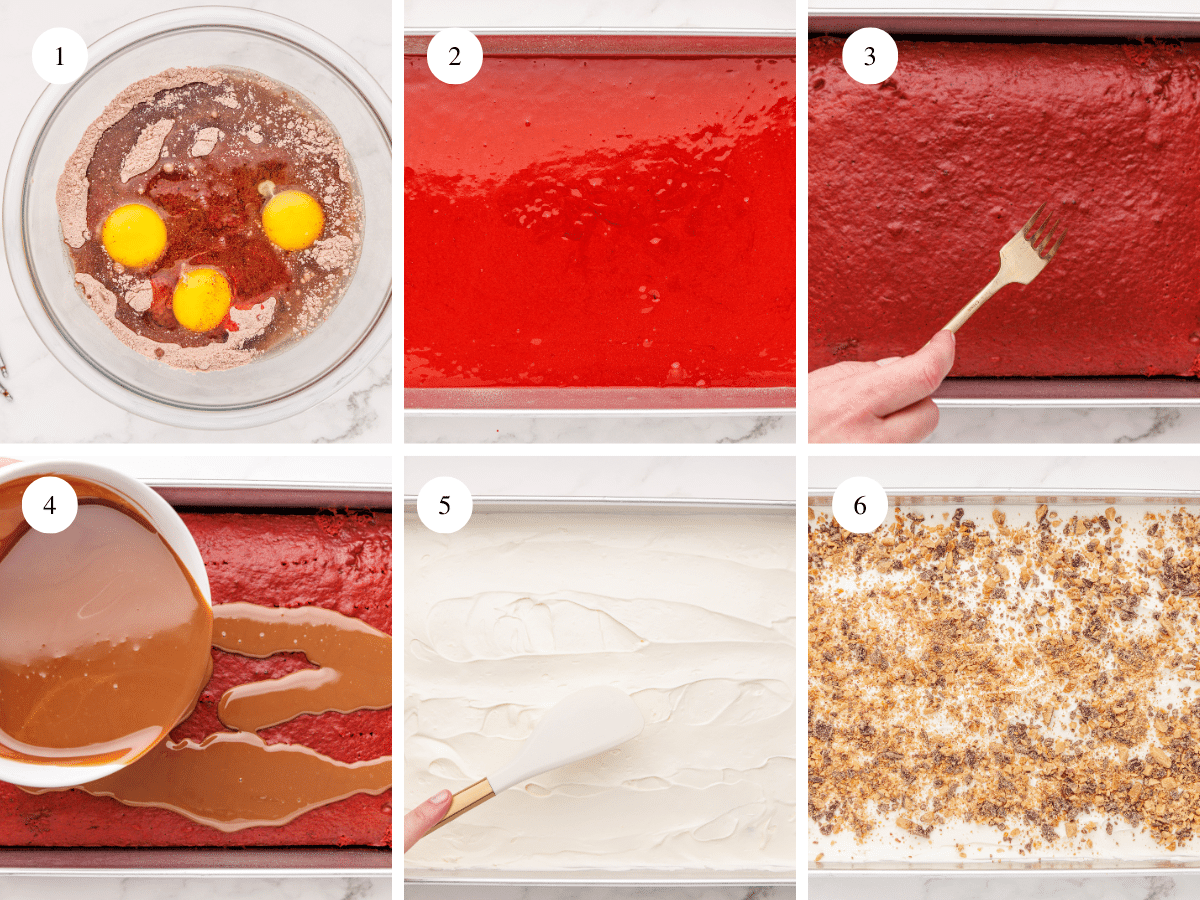 1

2

3

4

5

6