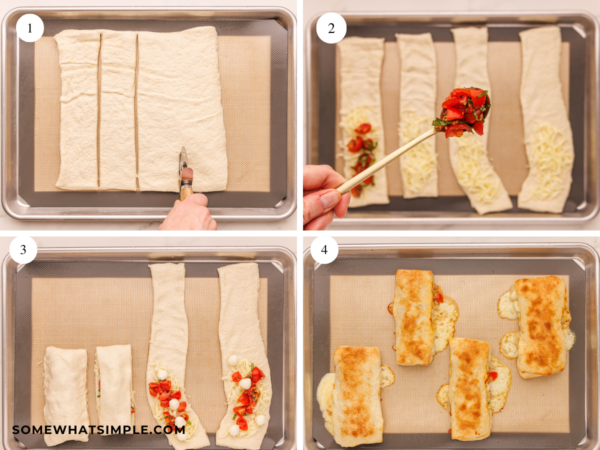 1

2

3

4

SOMEWHATSIMPLE.COM