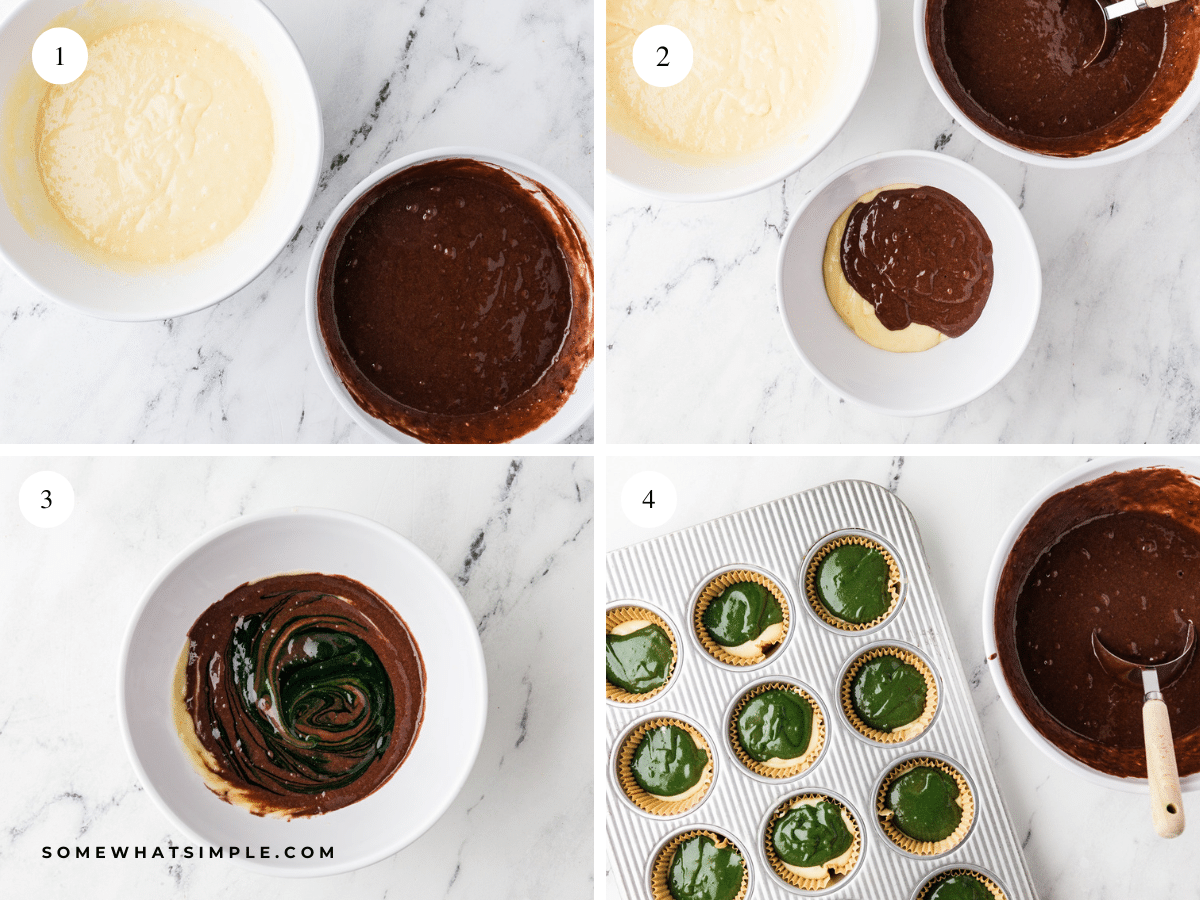 1

2

3

4

SOMEWHATSIMPLE.COM