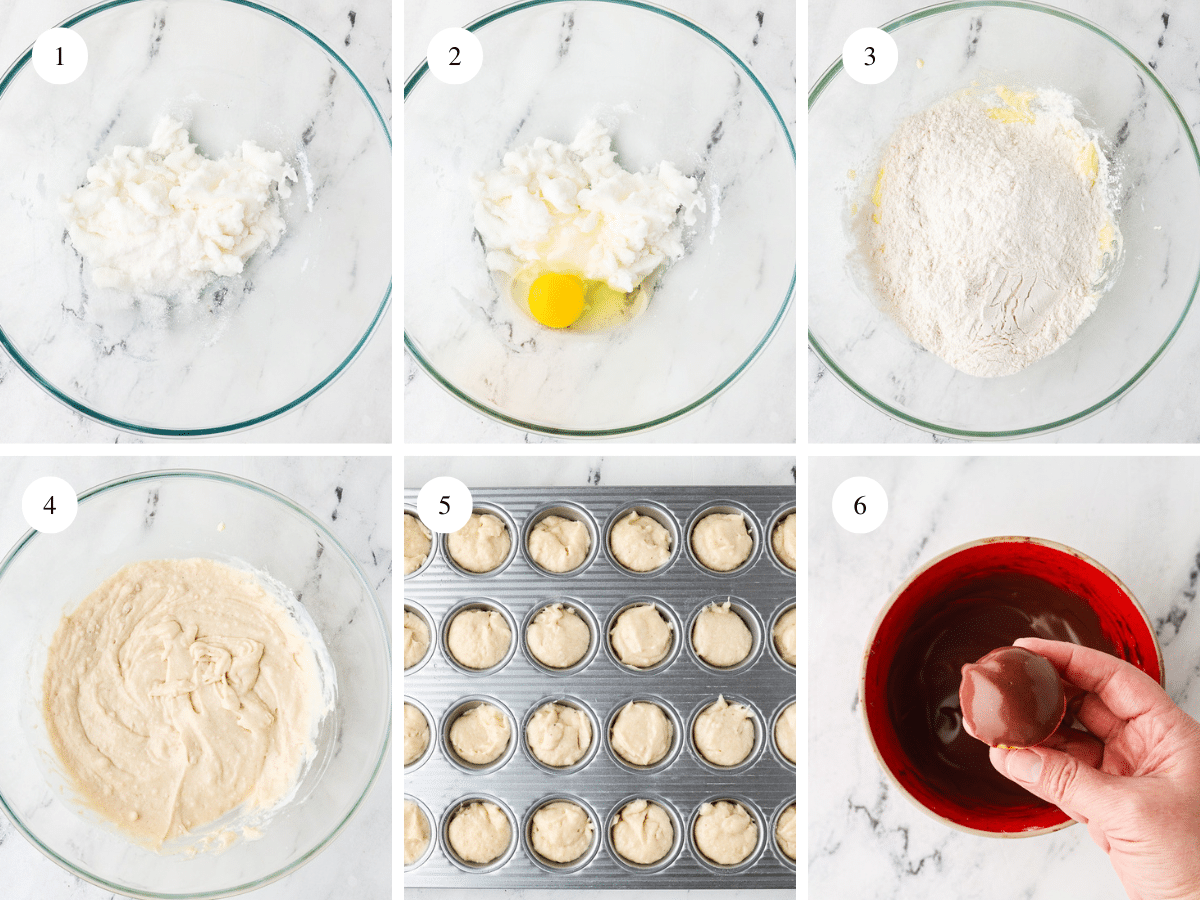 1
2
3
4
5
6