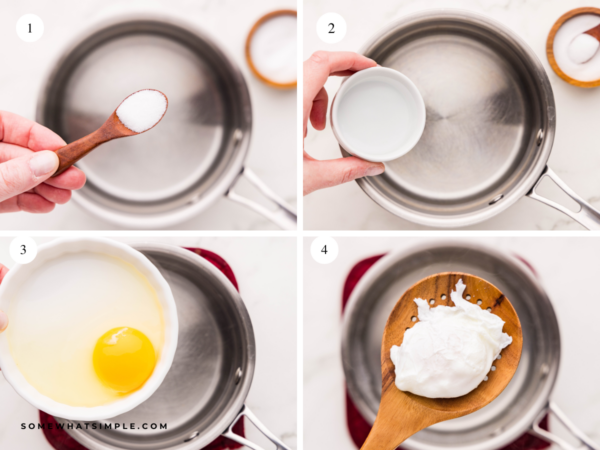 1
2
3
4
SOMEWHATSIMPLE.COM